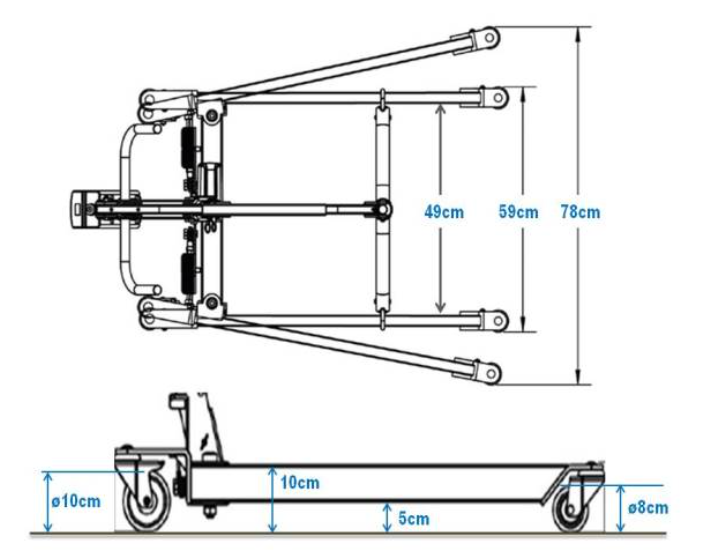 49cm
59cm
78cm
ø10cm
10cm
5cm
ø8cm