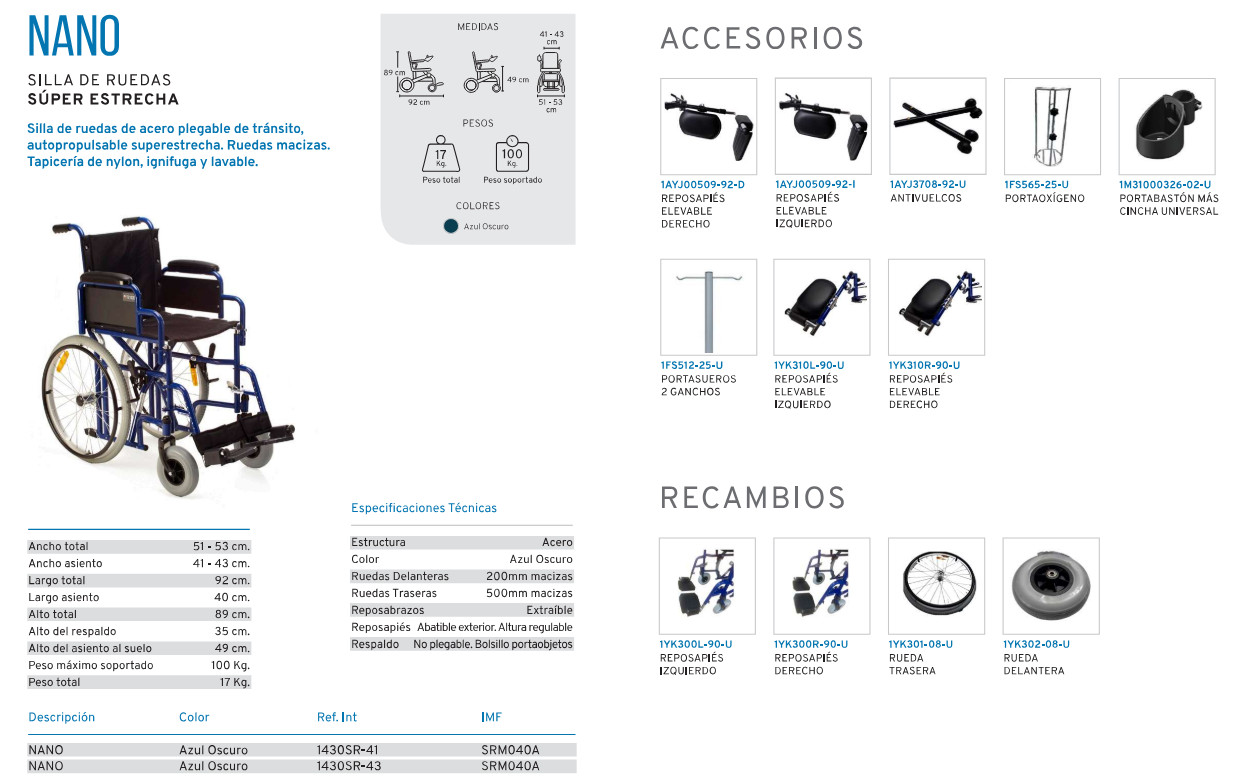 NANO

SILLA DE RUEDAS
SÚPER ESTRECHA

Silla de ruedas de acero plegable de tránsito, autopropulsable superestrecha. Ruedas macizas. Tapicería de nylon, ignífuga y lavable.

MEDIDAS

89 cm
92 cm
49 cm
41 - 43 cm
51 - 53 cm

PESOS

17 Kg.
Peso total
100 Kg.
Peso soportado

COLORES

Azul Oscuro

| | |
|---|---|
| Ancho total | 51 - 53 cm. |
| Ancho asiento | 41 - 43 cm. |
| Largo total | 92 cm. |
| Largo asiento | 40 cm. |
| Alto total | 89 cm. |
| Alto del respaldo | 35 cm. |
| Alto del asiento al suelo | 49 cm. |
| Peso máximo soportado | 100 Kg. |
| Peso total | 17 Kg. |

Especificaciones Técnicas

| | |
|---|---|
| Estructura | Acero |
| Color | Azul Oscuro |
| Ruedas Delanteras | 200mm macizas |
| Ruedas Traseras | 500mm macizas |
| Reposabrazos | Extraíble |
| Reposapiés | Abatible exterior. Altura regulable |
| Respaldo | No plegable. Bolsillo portaobjetos |

| Descripción | Color | Ref. Int | IMF |
|---|---|---|---|
| NANO | Azul Oscuro | 1430SR-41 | SRM040A |
| NANO | Azul Oscuro | 1430SR-43 | SRM040A |

ACCESORIOS

1AYJ00509-92-D
REPOSAPIÉS ELEVABLE DERECHO

1AYJ00509-92-I
REPOSAPIÉS ELEVABLE IZQUIERDO

1AYJ3708-92-U
ANTIVUELCOS

1FS565-25-U
PORTAOXÍGENO

1M31000326-02-U
PORTABASTÓN MÁS CINCHA UNIVERSAL

1FS512-25-U
PORTASUEROS 2 GANCHOS

1YK310L-90-U
REPOSAPIÉS ELEVABLE IZQUIERDO

1YK310R-90-U
REPOSAPIÉS ELEVABLE DERECHO

RECAMBIOS

1YK300L-90-U
REPOSAPIÉS IZQUIERDO

1YK300R-90-U
REPOSAPIÉS DERECHO

1YK301-08-U
RUEDA TRASERA

1YK302-08-U
RUEDA DELANTERA