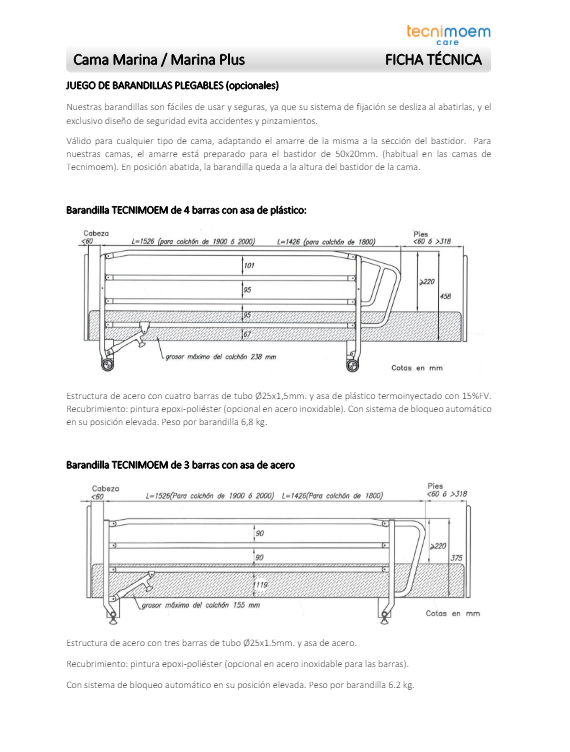 tecnimoem
care

Cama Marina / Marina Plus FICHA TÉCNICA

JUEGO DE BARANDILLAS PLEGABLES (opcionales)

Nuestras barandillas son fáciles de usar y seguras, ya que su sistema de fijación se desliza al abatirlas, y el exclusivo diseño de seguridad evita accidentes y pinzamientos.

Válido para cualquier tipo de cama, adaptando el amarre de la misma a la sección del bastidor. Para nuestras camas, el amarre está preparado para el bastidor de 50x20mm. (habitual en las camas de Tecnimoem). En posición abatida, la barandilla queda a la altura del bastidor de la cama.

Barandilla TECNIMOEM de 4 barras con asa de plástico:

Cabeza
<60
L=1526 (para colchón de 1900 ó 2000)
L=1426 (para colchón de 1800)
Pies
<60 ó >318
101
95
95
67
≥220
458
grosor máximo del colchón 238 mm
Cotas en mm

Estructura de acero con cuatro barras de tubo Ø25x1,5mm. y asa de plástico termoinyectado con 15%FV. Recubrimiento: pintura epoxi-poliéster (opcional en acero inoxidable). Con sistema de bloqueo automático en su posición elevada. Peso por barandilla 6,8 kg.

Barandilla TECNIMOEM de 3 barras con asa de acero

Cabeza
<60
L=1526(Para colchón de 1900 ó 2000)
L=1426(Para colchón de 1800)
Pies
<60 ó >318
90
90
119
≥220
375
grosor máximo del colchón 155 mm
Cotas en mm

Estructura de acero con tres barras de tubo Ø25x1.5mm. y asa de acero.

Recubrimiento: pintura epoxi-poliéster (opcional en acero inoxidable para las barras).

Con sistema de bloqueo automático en su posición elevada. Peso por barandilla 6.2 kg.